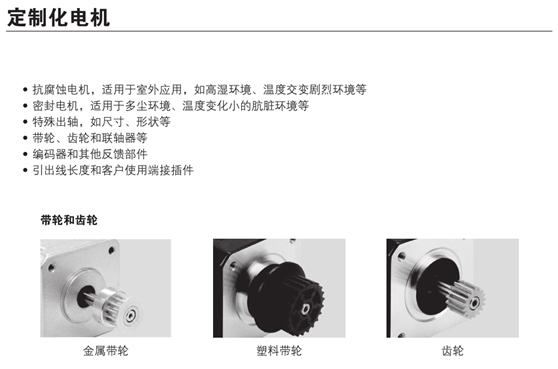 定制化电机

• 抗腐蚀电机，适用于室外应用，如高湿环境、温度交变剧烈环境等
• 密封电机，适用于多尘环境、温度变化小的肮脏环境等
• 特殊出轴，如尺寸、形状等
• 带轮、齿轮和联轴器等
• 编码器和其他反馈部件
• 引出线长度和客户使用端接插件

带轮和齿轮

金属带轮

塑料带轮

齿轮