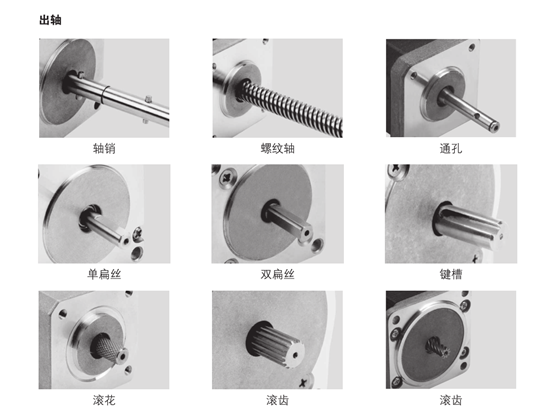 出轴

轴销

螺纹轴

通孔

单扁丝

双扁丝

键槽

滚花

滚齿

滚齿